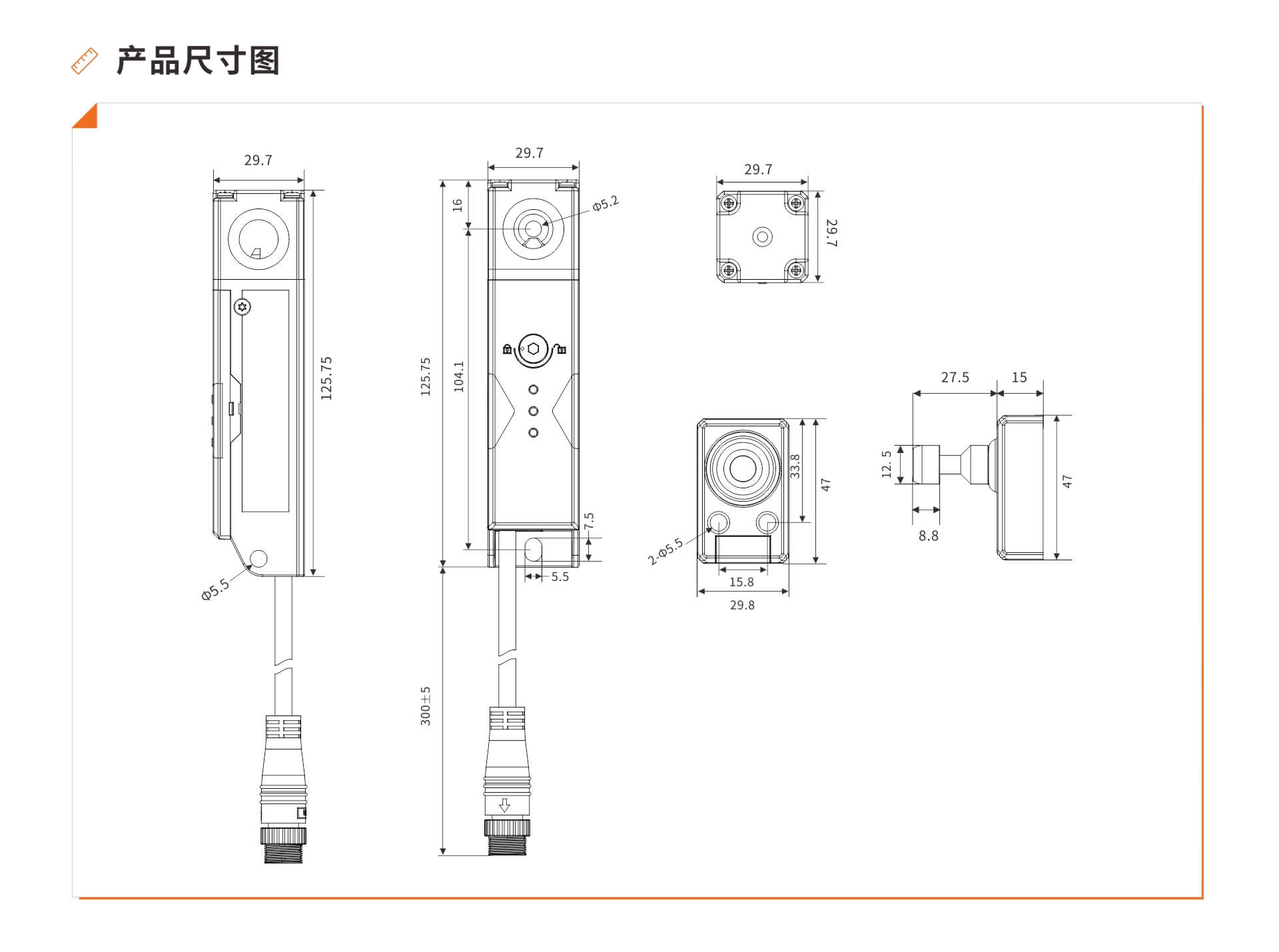 产品尺寸图

29.7
125.75
Φ5.5

29.7
16
Φ5.2
125.75
104.1
7.5
5.5
300±5

29.7
29.7

33.8
47
2-Φ5.5
15.8
29.8

27.5
15
12.5
47
8.8